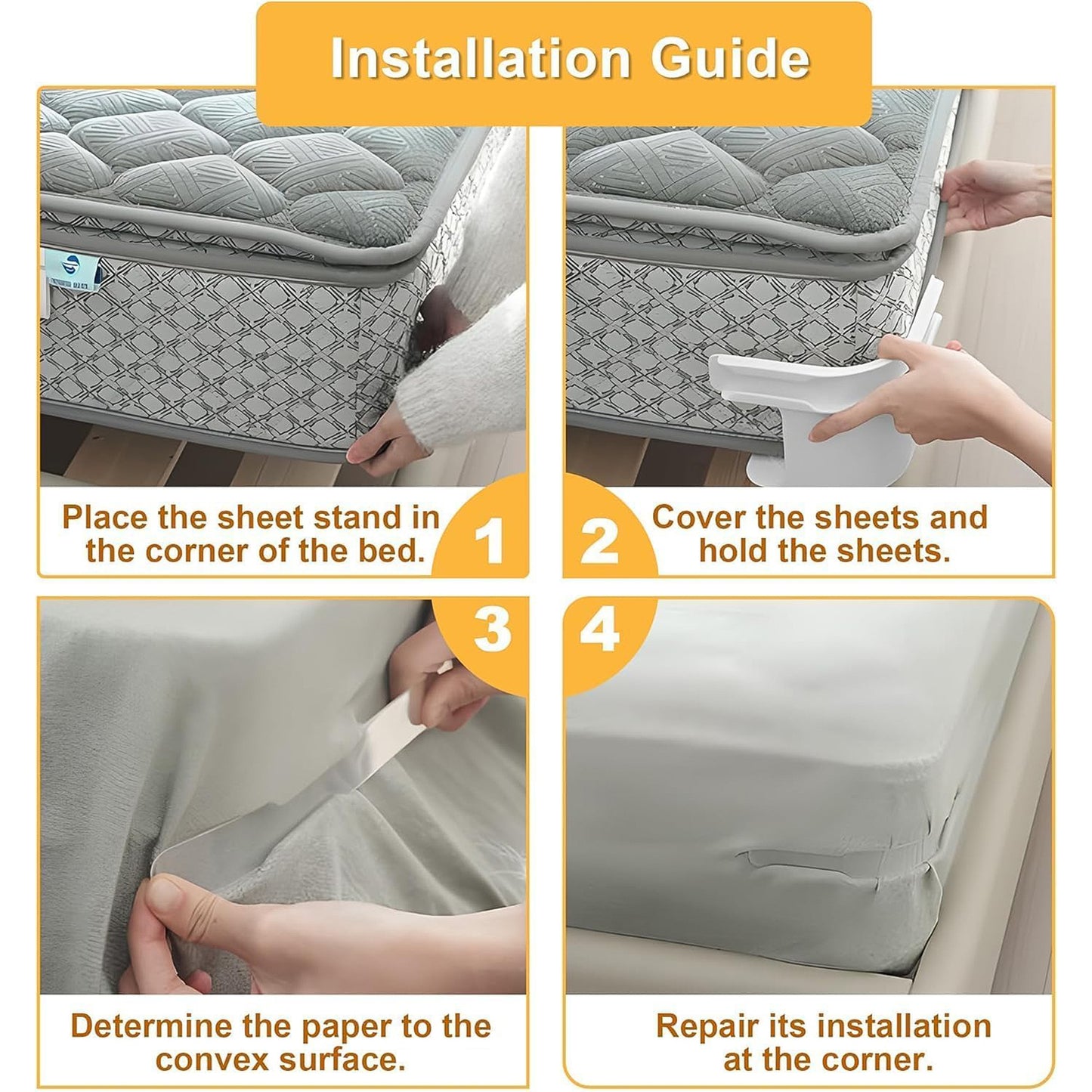 Installation Guide

Place the sheet stand in the corner of the bed.

1

2

Cover the sheets and hold the sheets.

3

4

Determine the paper to the convex surface.

Repair its installation at the corner.